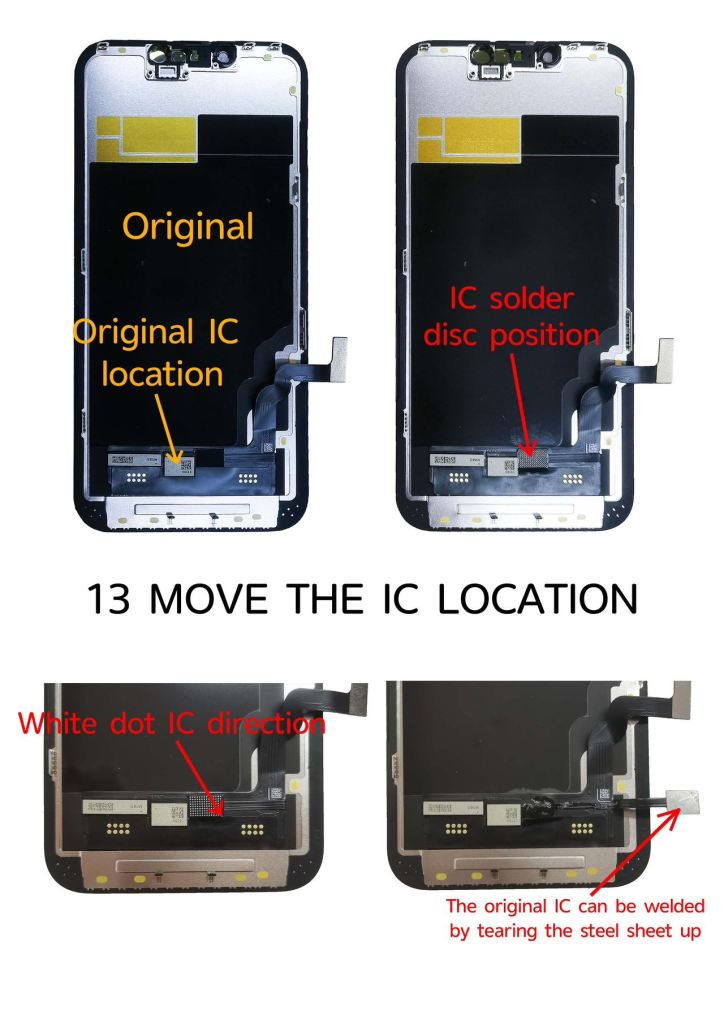 Original

Original IC location

IC solder disc position

13 MOVE THE IC LOCATION

White dot IC direction

The original IC can be welded by tearing the steel sheet up