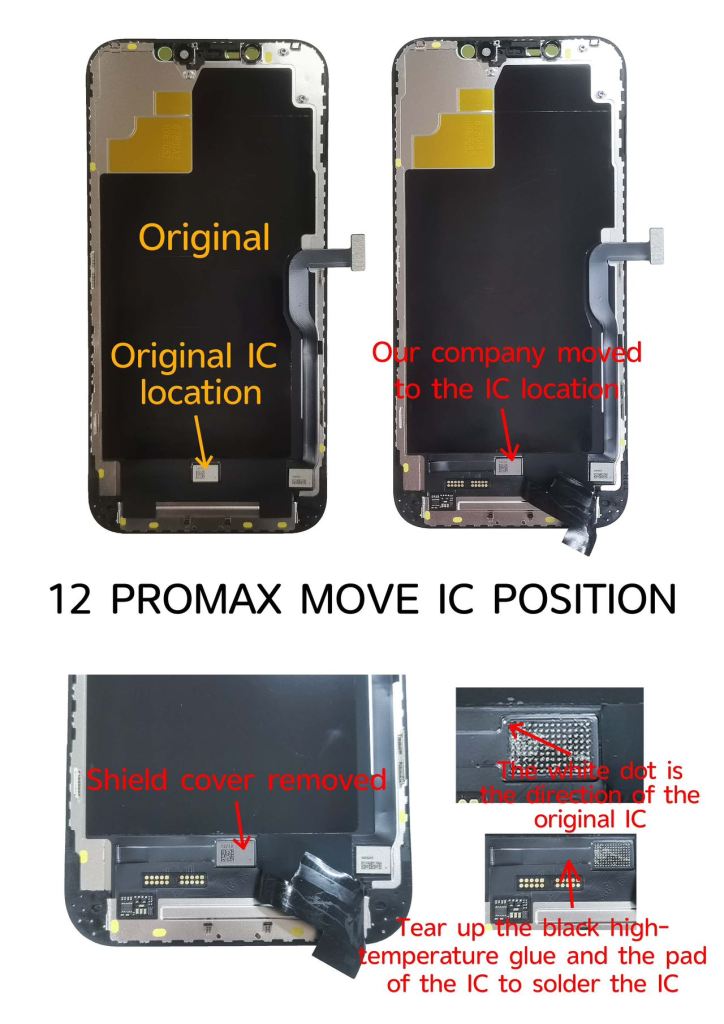 Original

Original IC location

Our company moved to the IC location

12 PROMAX MOVE IC POSITION

Shield cover removed

The white dot is the direction of the original IC

Tear up the black high-temperature glue and the pad of the IC to solder the IC